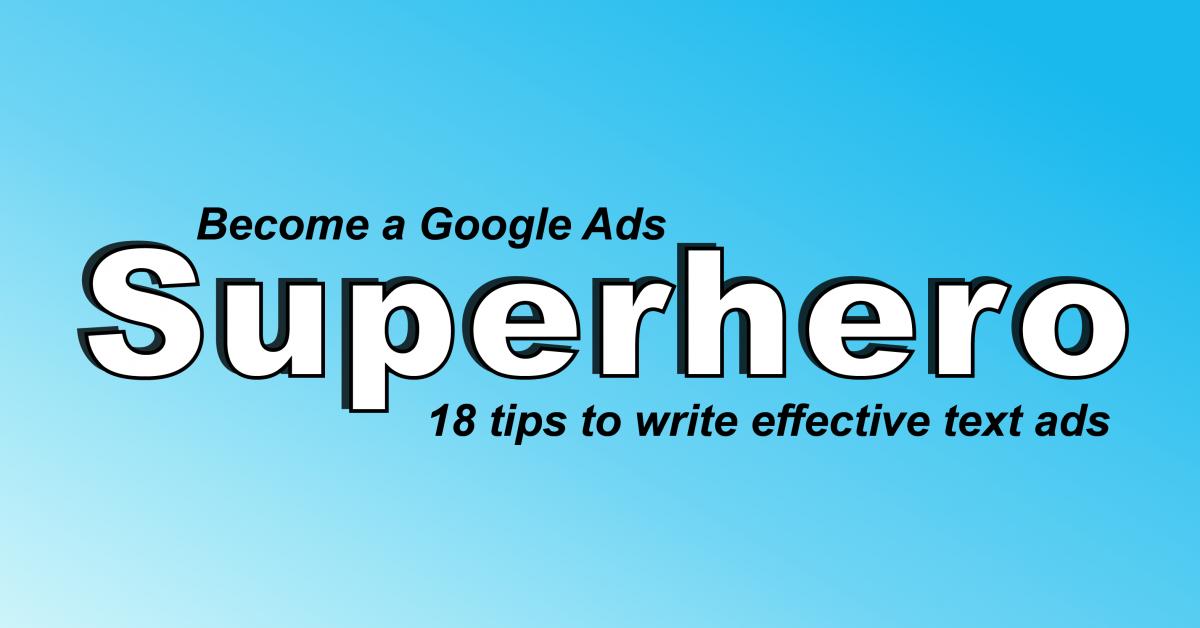 Become a Google Ads
Superhero
18 tips to write effective text ads