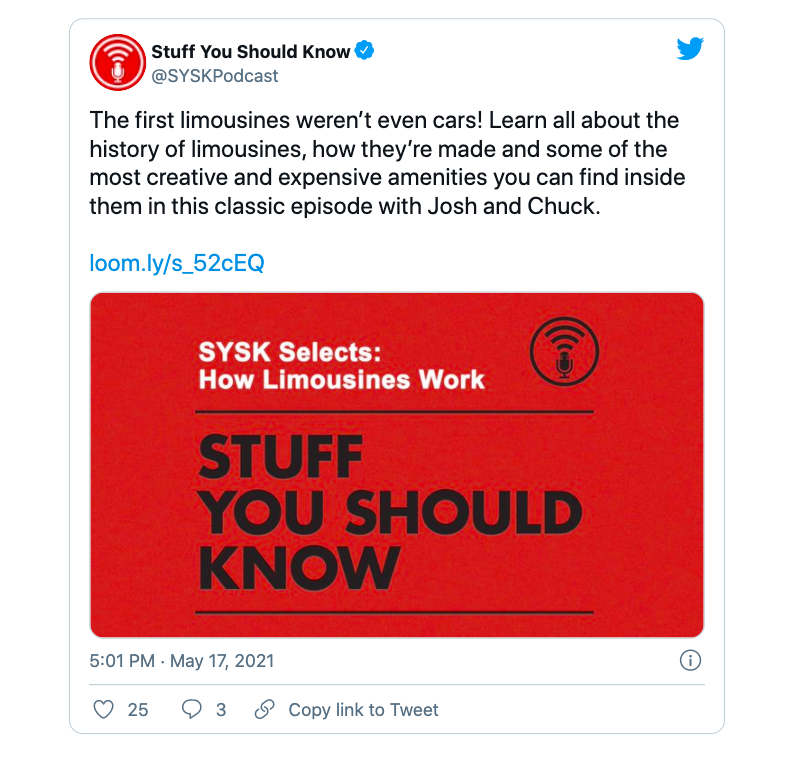 Stuff You Should Know
@SYSKPodcast

The first limousines weren't even cars! Learn all about the history of limousines, how they're made and some of the most creative and expensive amenities you can find inside them in this classic episode with Josh and Chuck.

loom.ly/s_52cEQ

SYSK Selects:
How Limousines Work

STUFF
YOU SHOULD
KNOW

5:01 PM · May 17, 2021

25 3 Copy link to Tweet